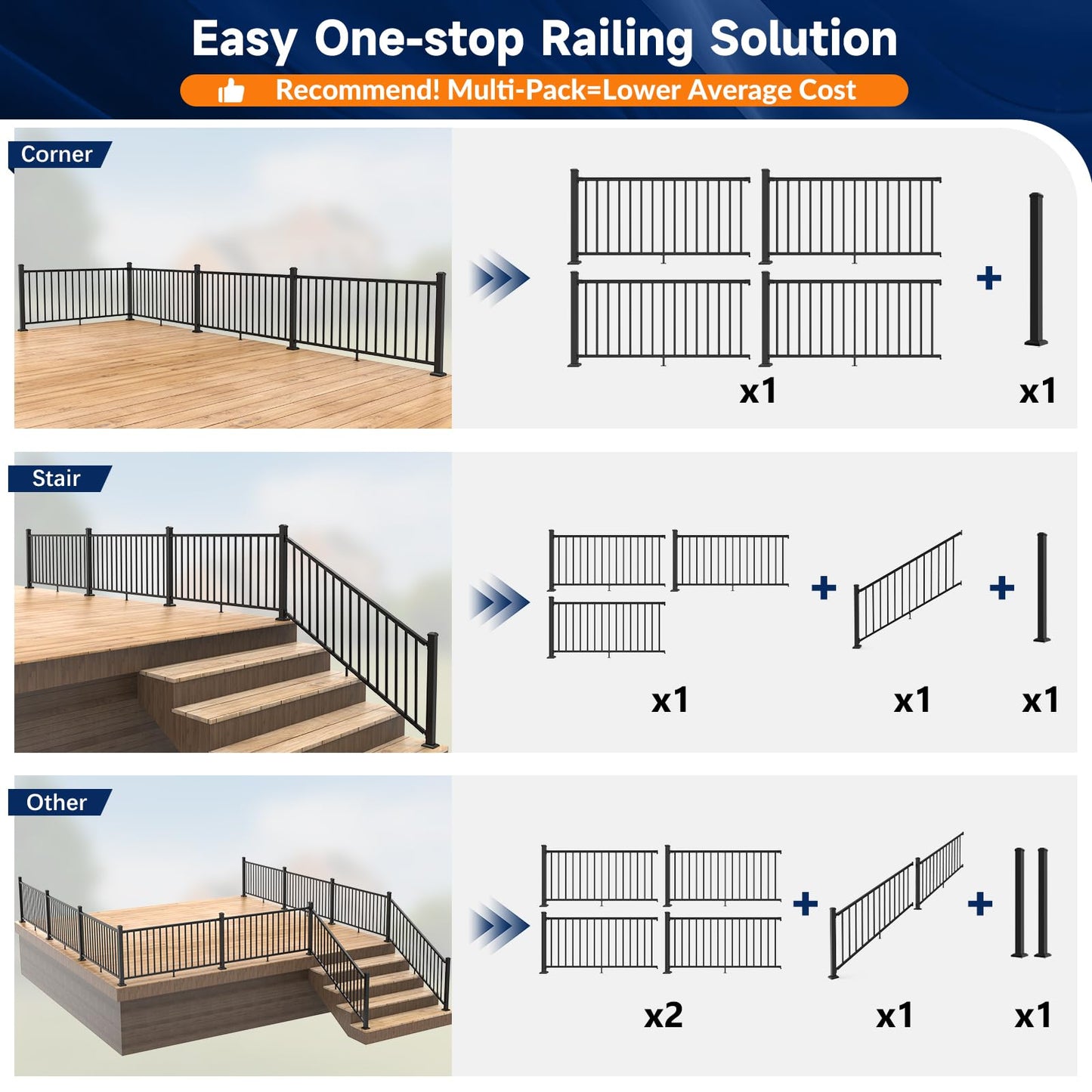 Easy One-stop Railing Solution

Recommend! Multi-Pack=Lower Average Cost

Corner

+

x1

x1

Stair

+

+

x1

x1

x1

Other

+

+

x2

x1

x1