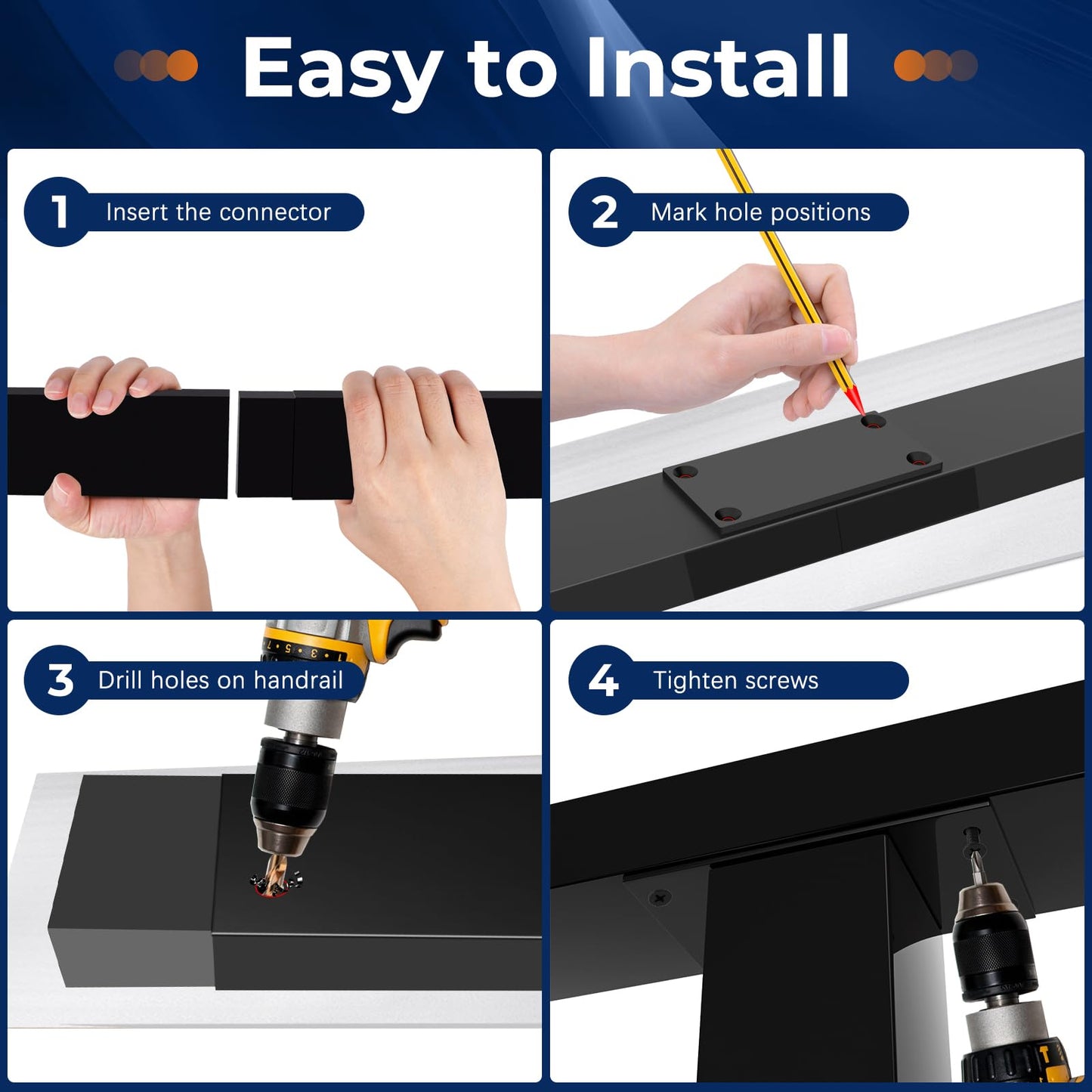 Easy to Install

1 Insert the connector

2 Mark hole positions

3 Drill holes on handrail

4 Tighten screws