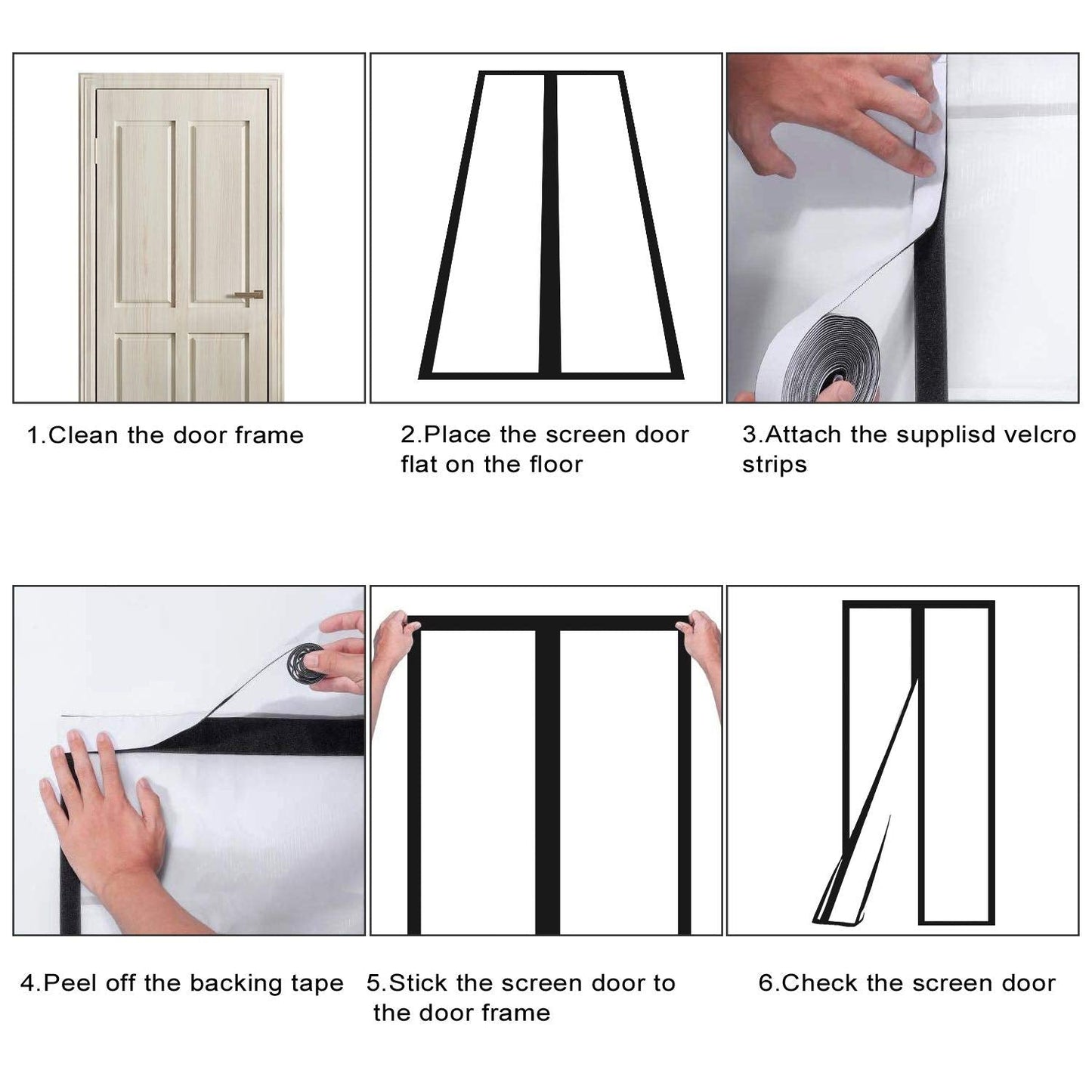 1.Clean the door frame

2.Place the screen door flat on the floor

3.Attach the supplisd velcro strips

4.Peel off the backing tape

5.Stick the screen door to the door frame

6.Check the screen door