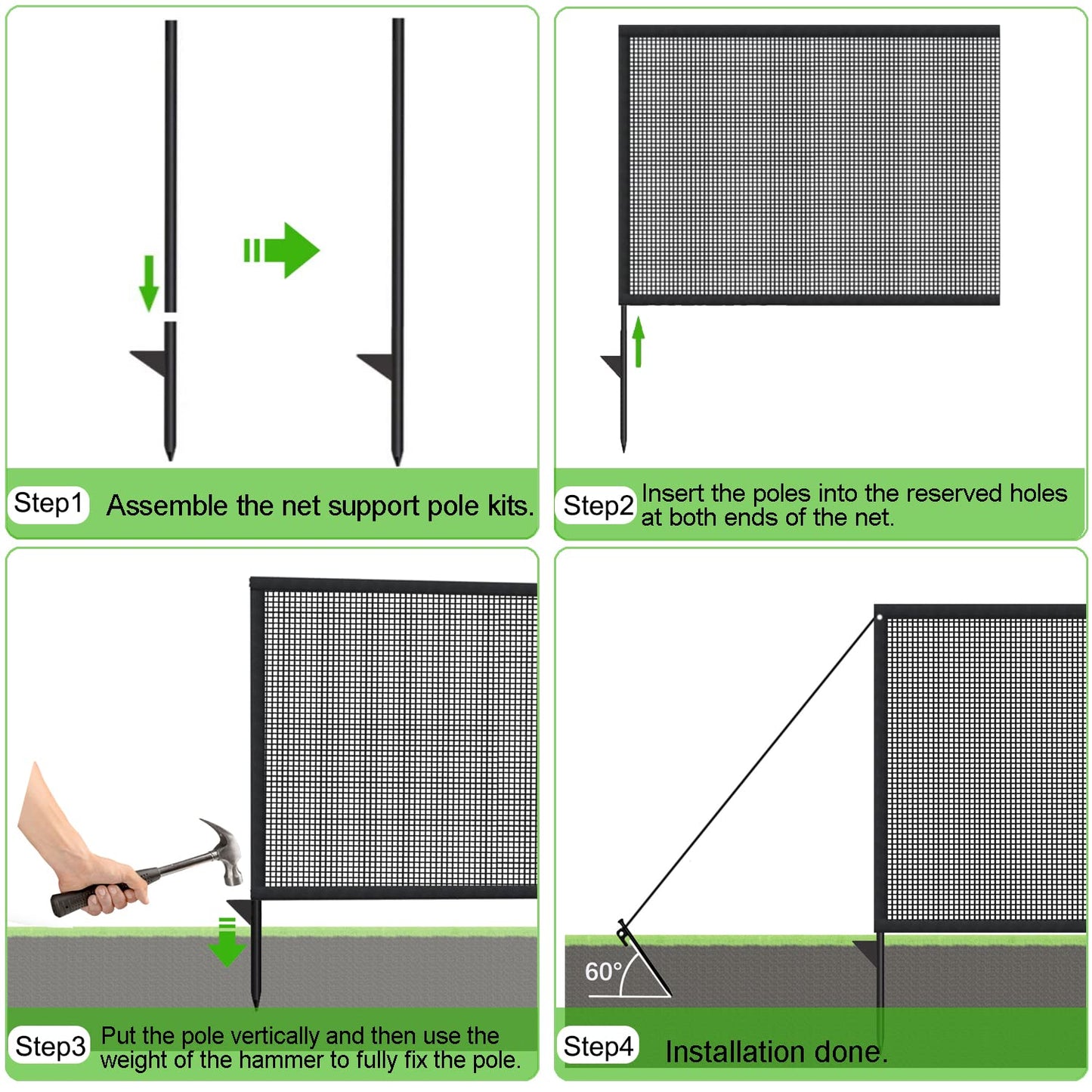 Step1 Assemble the net support pole kits.

Step2 Insert the poles into the reserved holes at both ends of the net.

Step3 Put the pole vertically and then use the weight of the hammer to fully fix the pole.

60°

Step4 Installation done.